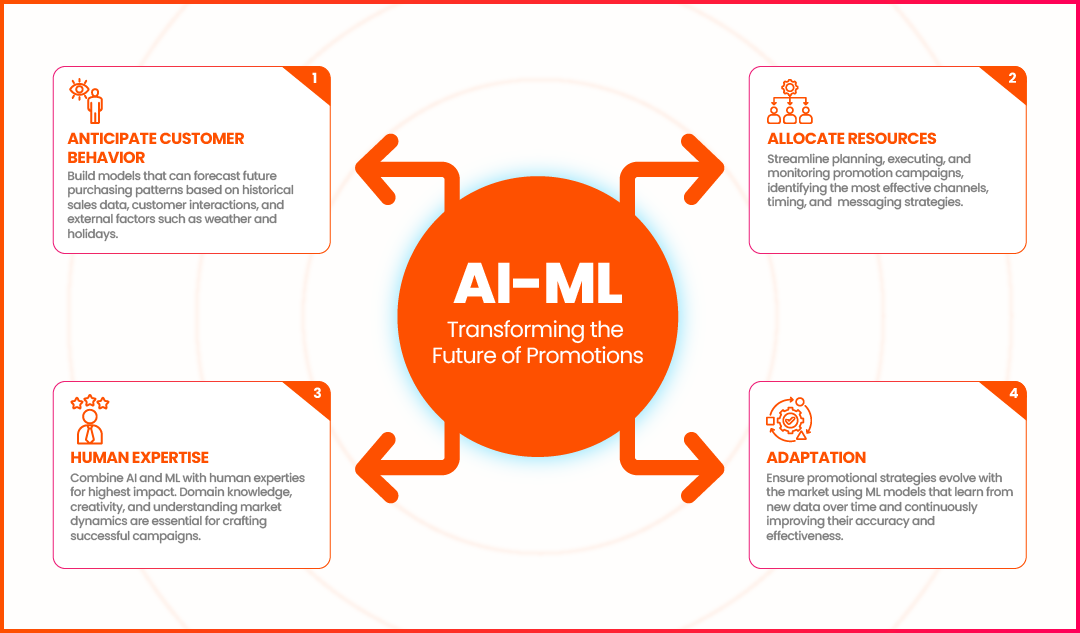 1

ANTICIPATE CUSTOMER BEHAVIOR

Build models that can forecast future purchasing patterns based on historical sales data, customer interactions, and external factors such as weather and holidays.

2

ALLOCATE RESOURCES

Streamline planning, executing, and monitoring promotion campaigns, identifying the most effective channels, timing, and messaging strategies.

AI-ML

Transforming the Future of Promotions

3

HUMAN EXPERTISE

Combine AI and ML with human experties for highest impact. Domain knowledge, creativity, and understanding market dynamics are essential for crafting successful campaigns.

4

ADAPTATION

Ensure promotional strategies evolve with the market using ML models that learn from new data over time and continuously improving their accuracy and effectiveness.